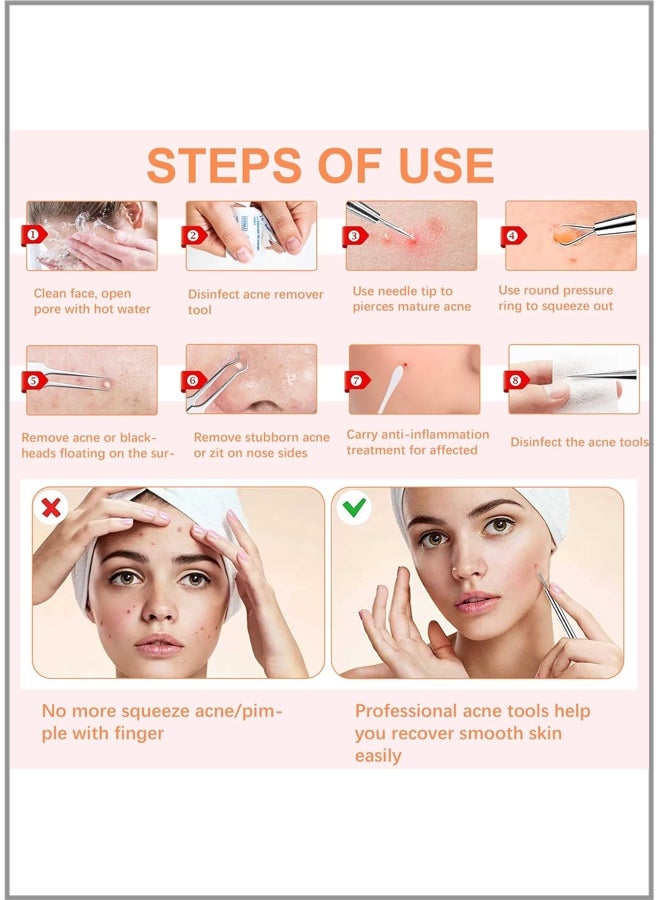 STEPS OF USE

1
Clean face, open pore with hot water

2
Disinfect acne remover tool

3
Use needle tip to pierces mature acne

4
Use round pressure ring to squeeze out

5
Remove acne or blackheads floating on the sur-

6
Remove stubborn acne or zit on nose sides

7
Carry anti-inflammation treatment for affected

8
Disinfect the acne tools

No more squeeze acne/pimple with finger

Professional acne tools help you recover smooth skin easily